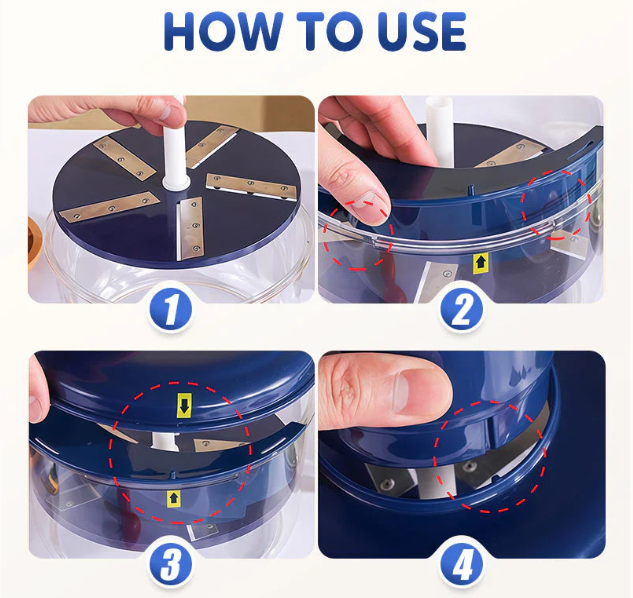 HOW TO USE

1

2

3

4