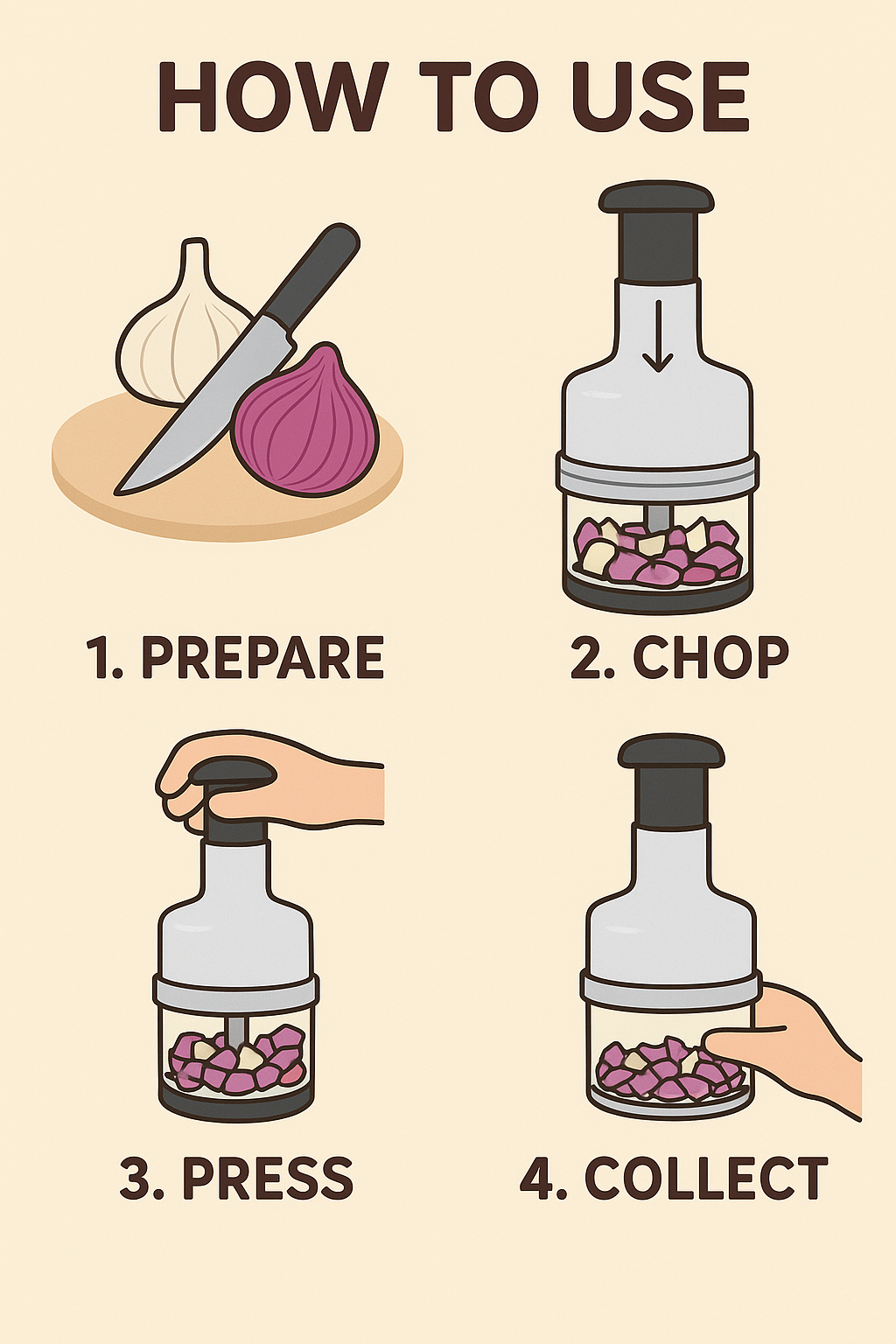 HOW TO USE

1. PREPARE

2. CHOP

3. PRESS

4. COLLECT