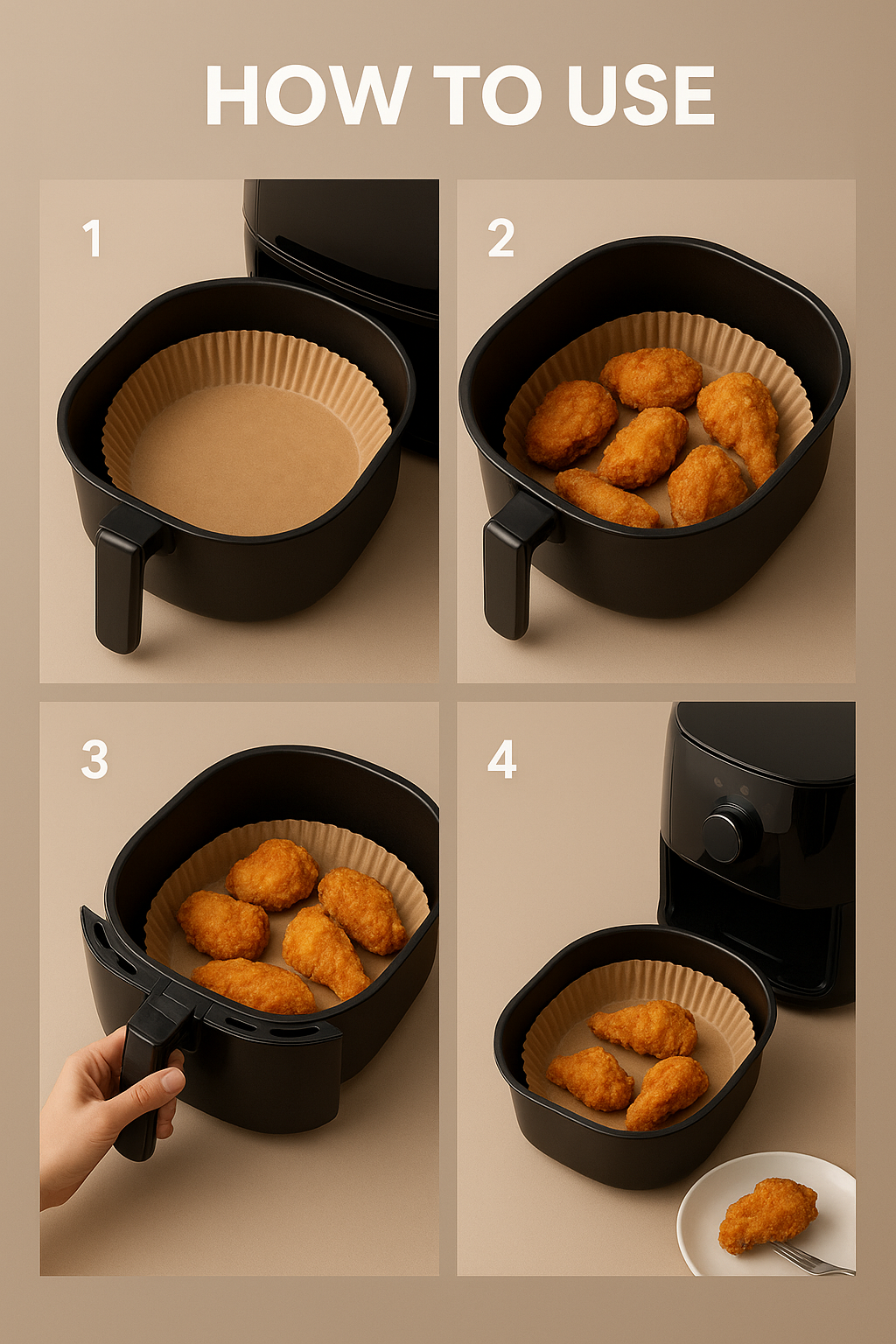 HOW TO USE

1

2

3

4